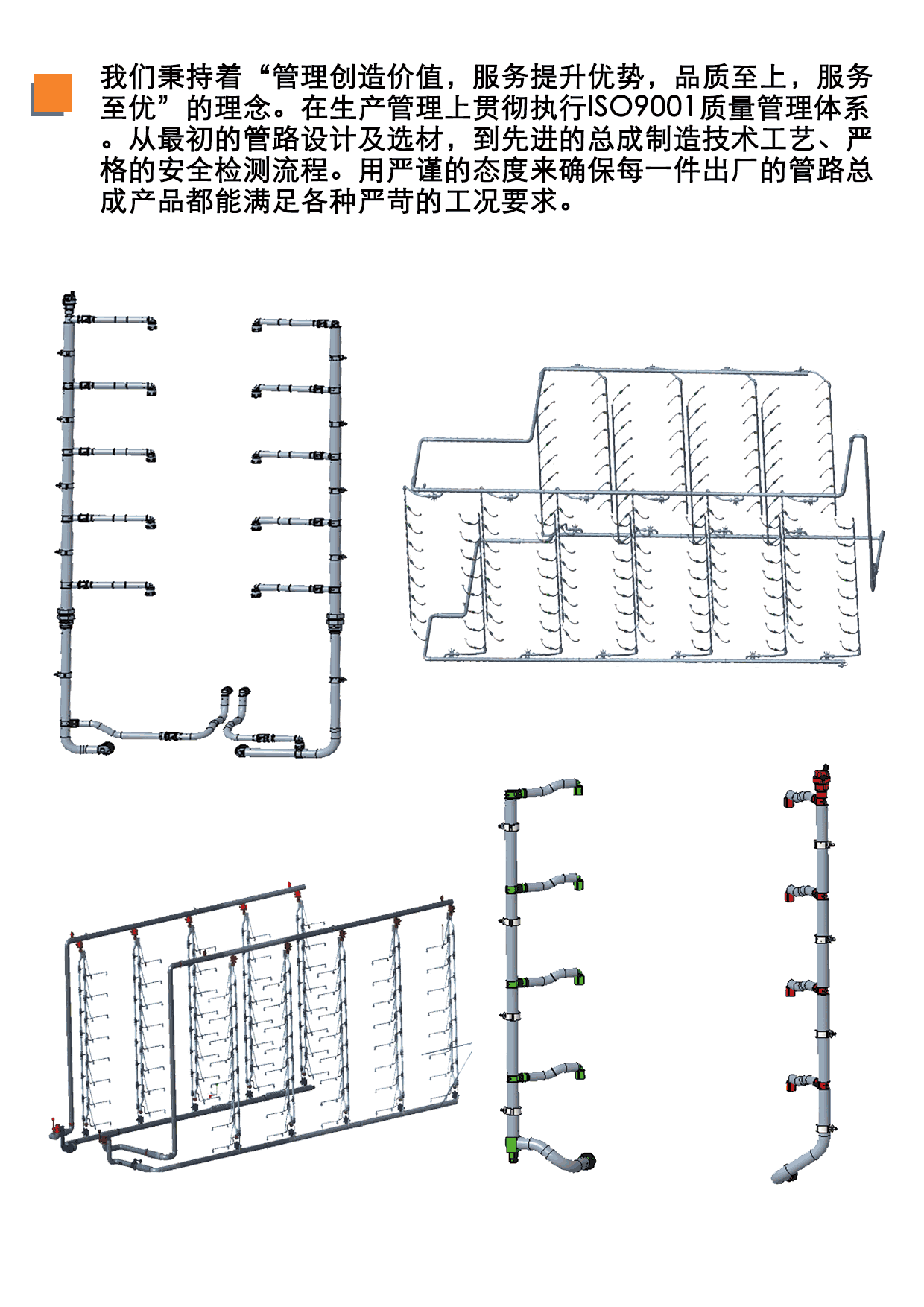 我们秉持着“管理创造价值，服务提升优势，品质至上，服务至优”的理念。在生产管理上贯彻执行ISO9001质量管理体系。从最初的管路设计及选材，到先进的总成制造技术工艺、严格的安全检测流程。用严谨的态度来确保每一件出厂的管路总成产品都能满足各种严苛的工况要求。